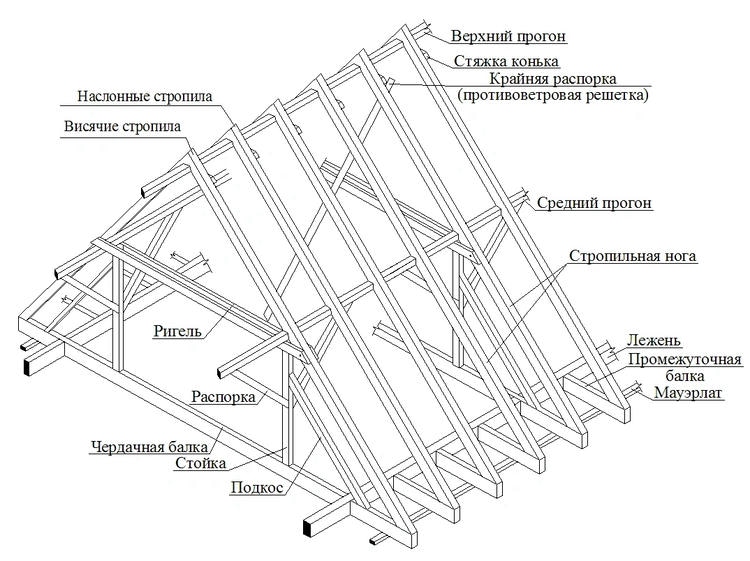 Верхний прогон
Стяжка конька
Крайняя распорка
(противоветровая решетка)
Наслонные стропила
Висячие стропила
Средний прогон
Стропильная нога
Ригель
Лежень
Промежуточная
балка
Мауэрлат
Распорка
Чердачная балка
Стойка
Подкос